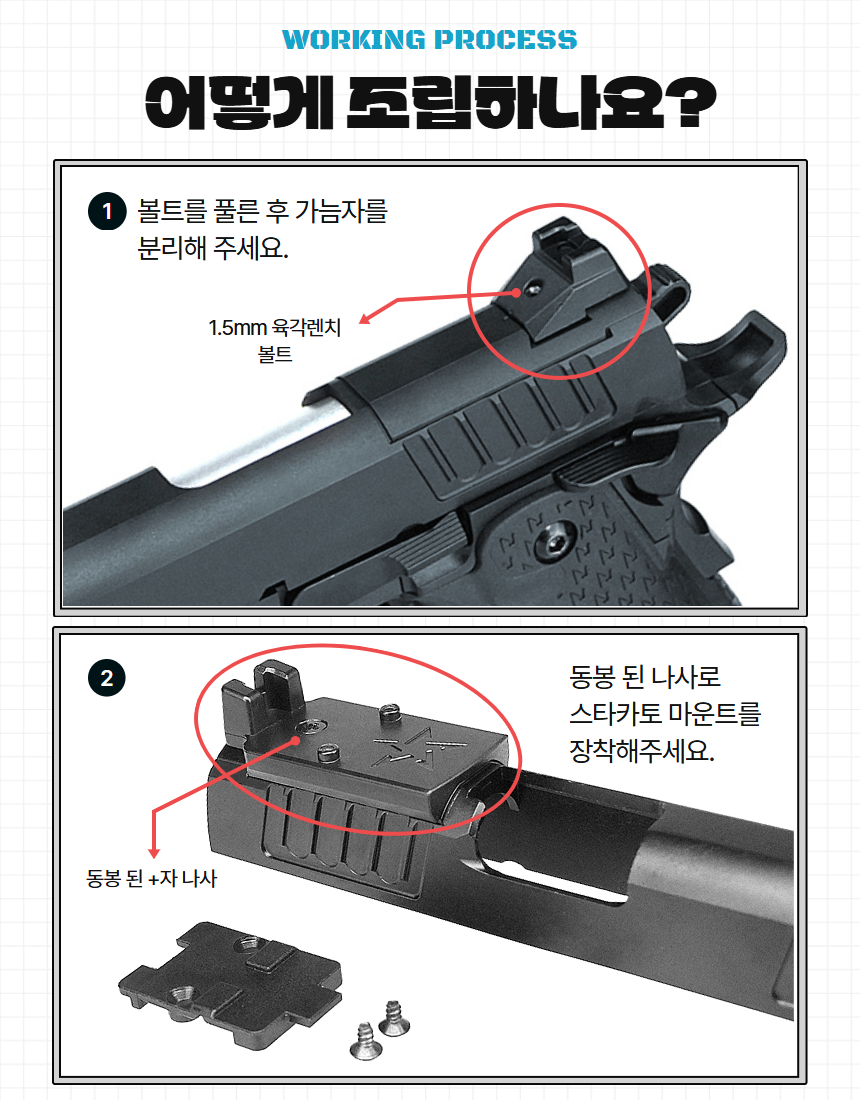 WORKING PROCESS

어떻게 조립하나요?

1 볼트를 풀른 후 가늠자를 분리해 주세요.

1.5mm 육각렌치 볼트

2

동봉 된 나사로 스타카토 마운트를 장착해주세요.

동봉 된 +자 나사