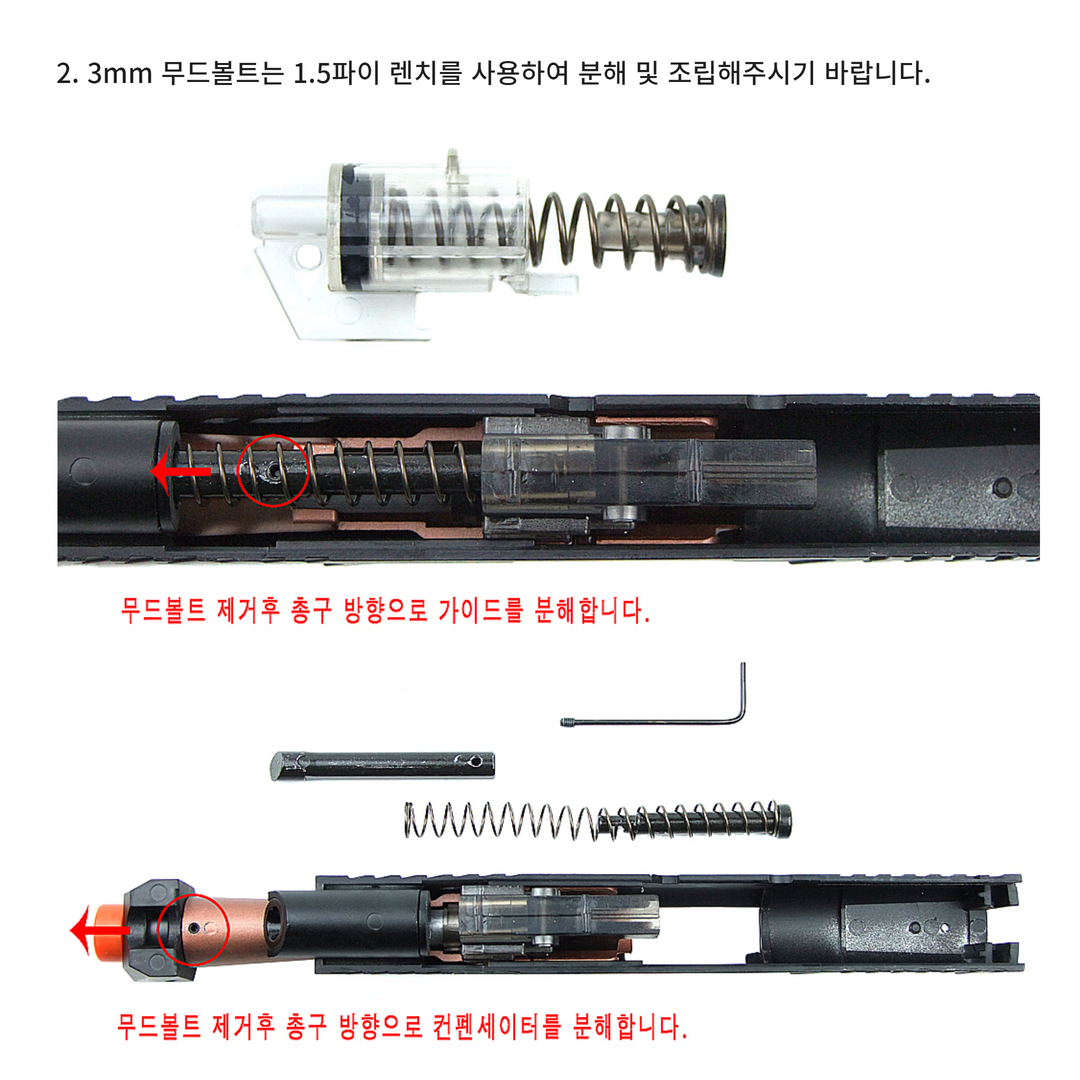 2. 3mm 무드볼트는 1.5파이 렌치를 사용하여 분해 및 조립해주시기 바랍니다.

무드볼트 제거후 총구 방향으로 가이드를 분해합니다.

무드볼트 제거후 총구 방향으로 컨펜세이터를 분해합니다.